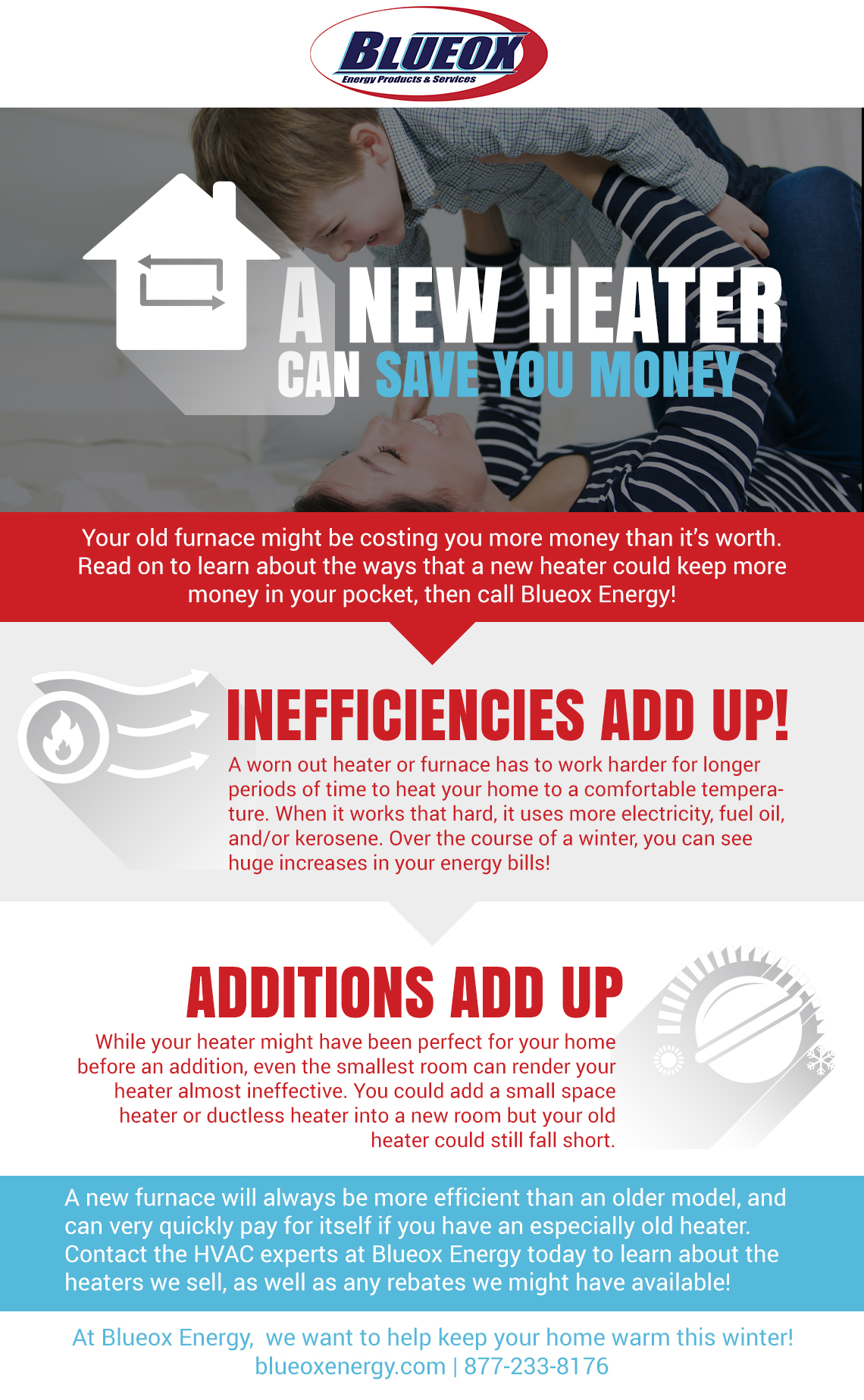 BLUEOX
Energy Products & Services

A NEW HEATER
CAN SAVE YOU MONEY

Your old furnace might be costing you more money than it's worth. Read on to learn about the ways that a new heater could keep more money in your pocket, then call Blueox Energy!

INEFFICIENCIES ADD UP!

A worn out heater or furnace has to work harder for longer periods of time to heat your home to a comfortable temperature. When it works that hard, it uses more electricity, fuel oil, and/or kerosene. Over the course of a winter, you can see huge increases in your energy bills!

ADDITIONS ADD UP

While your heater might have been perfect for your home before an addition, even the smallest room can render your heater almost ineffective. You could add a small space heater or ductless heater into a new room but your old heater could still fall short.

A new furnace will always be more efficient than an older model, and can very quickly pay for itself if you have an especially old heater. Contact the HVAC experts at Blueox Energy today to learn about the heaters we sell, as well as any rebates we might have available!

At Blueox Energy, we want to help keep your home warm this winter!
blueoxenergy.com | 877-233-8176