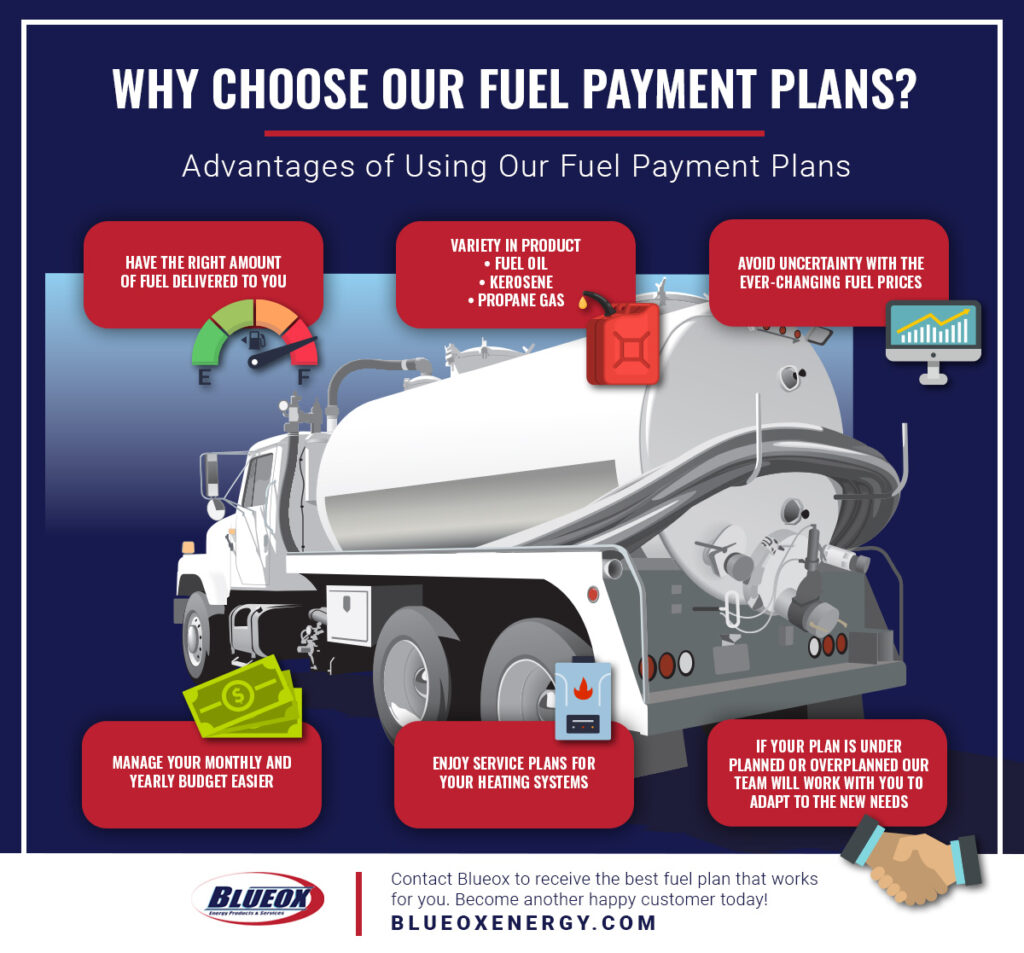 WHY CHOOSE OUR FUEL PAYMENT PLANS?

Advantages of Using Our Fuel Payment Plans

HAVE THE RIGHT AMOUNT OF FUEL DELIVERED TO YOU

E F

VARIETY IN PRODUCT
• FUEL OIL
• KEROSENE
• PROPANE GAS

AVOID UNCERTAINTY WITH THE EVER-CHANGING FUEL PRICES

MANAGE YOUR MONTHLY AND YEARLY BUDGET EASIER

ENJOY SERVICE PLANS FOR YOUR HEATING SYSTEMS

IF YOUR PLAN IS UNDER PLANNED OR OVERPLANNED OUR TEAM WILL WORK WITH YOU TO ADAPT TO THE NEW NEEDS

BLUEOX Energy Products & Services

Contact Blueox to receive the best fuel plan that works for you. Become another happy customer today!
BLUEOXENERGY.COM