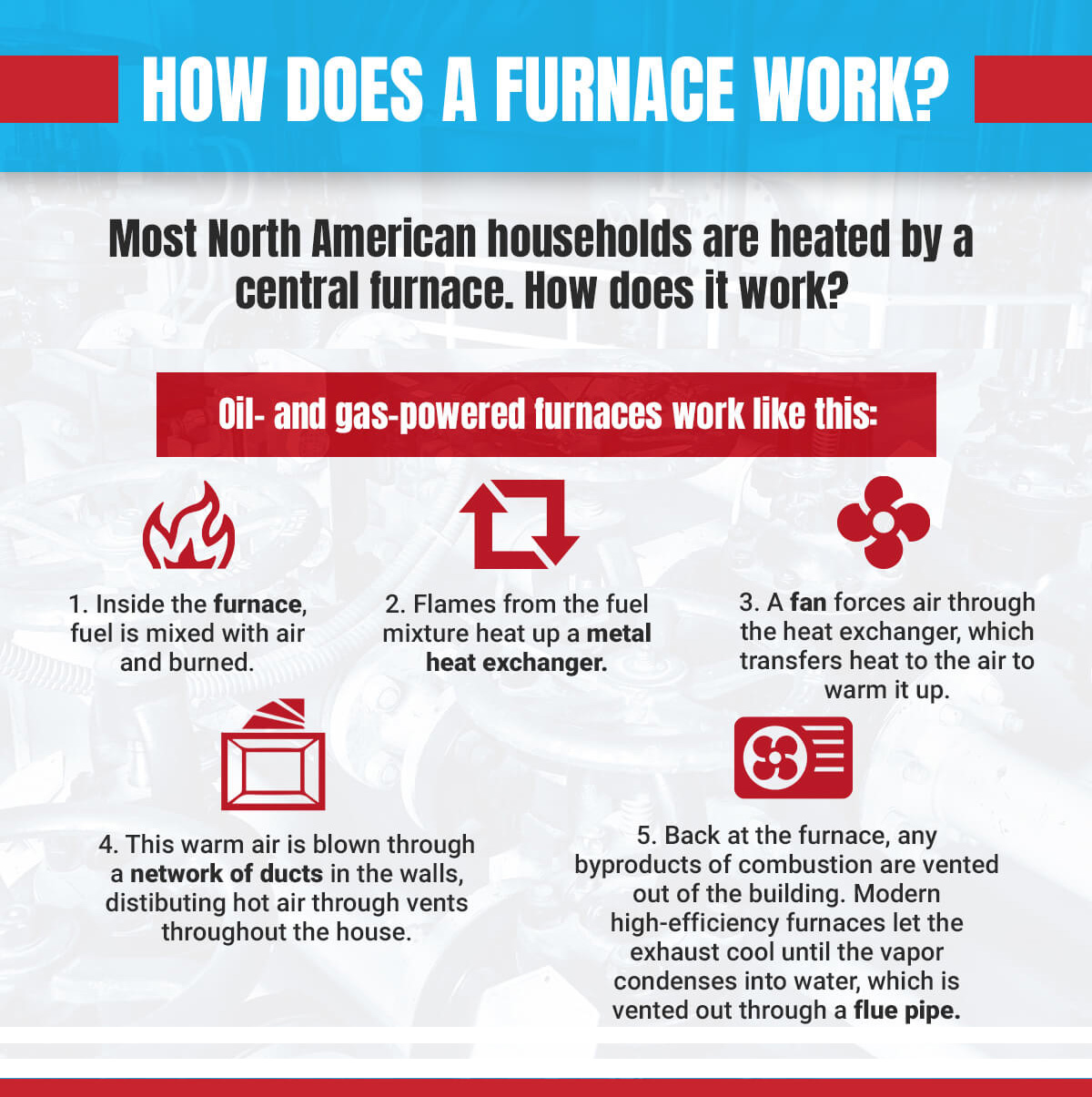 HOW DOES A FURNACE WORK?

Most North American households are heated by a central furnace. How does it work?

Oil- and gas-powered furnaces work like this:

1. Inside the furnace, fuel is mixed with air and burned.

2. Flames from the fuel mixture heat up a metal heat exchanger.

3. A fan forces air through the heat exchanger, which transfers heat to the air to warm it up.

4. This warm air is blown through a network of ducts in the walls, distibuting hot air through vents throughout the house.

5. Back at the furnace, any byproducts of combustion are vented out of the building. Modern high-efficiency furnaces let the exhaust cool until the vapor condenses into water, which is vented out through a flue pipe.