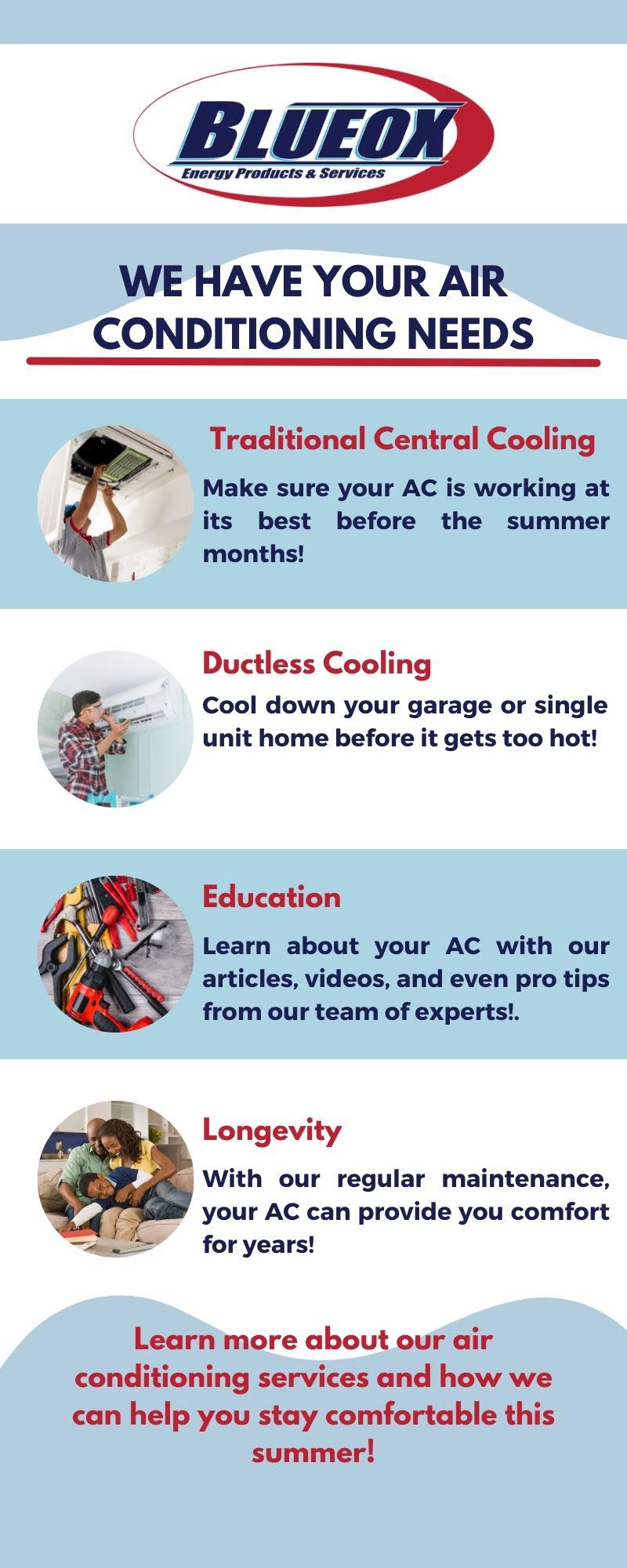 BLUEOX
Energy Products & Services

WE HAVE YOUR AIR CONDITIONING NEEDS

Traditional Central Cooling

Make sure your AC is working at its best before the summer months!

Ductless Cooling

Cool down your garage or single unit home before it gets too hot!

Education

Learn about your AC with our articles, videos, and even pro tips from our team of experts!.

Longevity

With our regular maintenance, your AC can provide you comfort for years!

Learn more about our air conditioning services and how we can help you stay comfortable this summer!